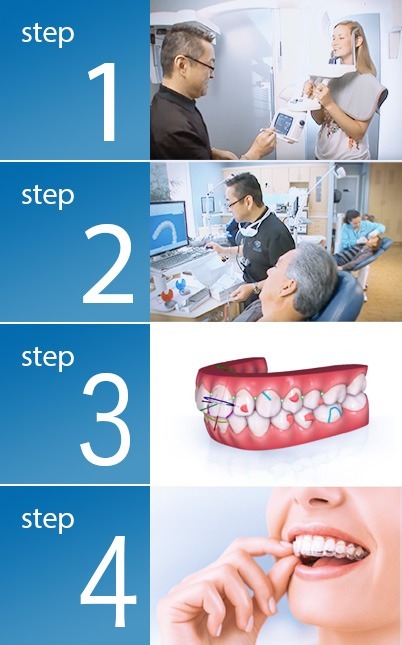 step
1

step
2

step
3

step
4